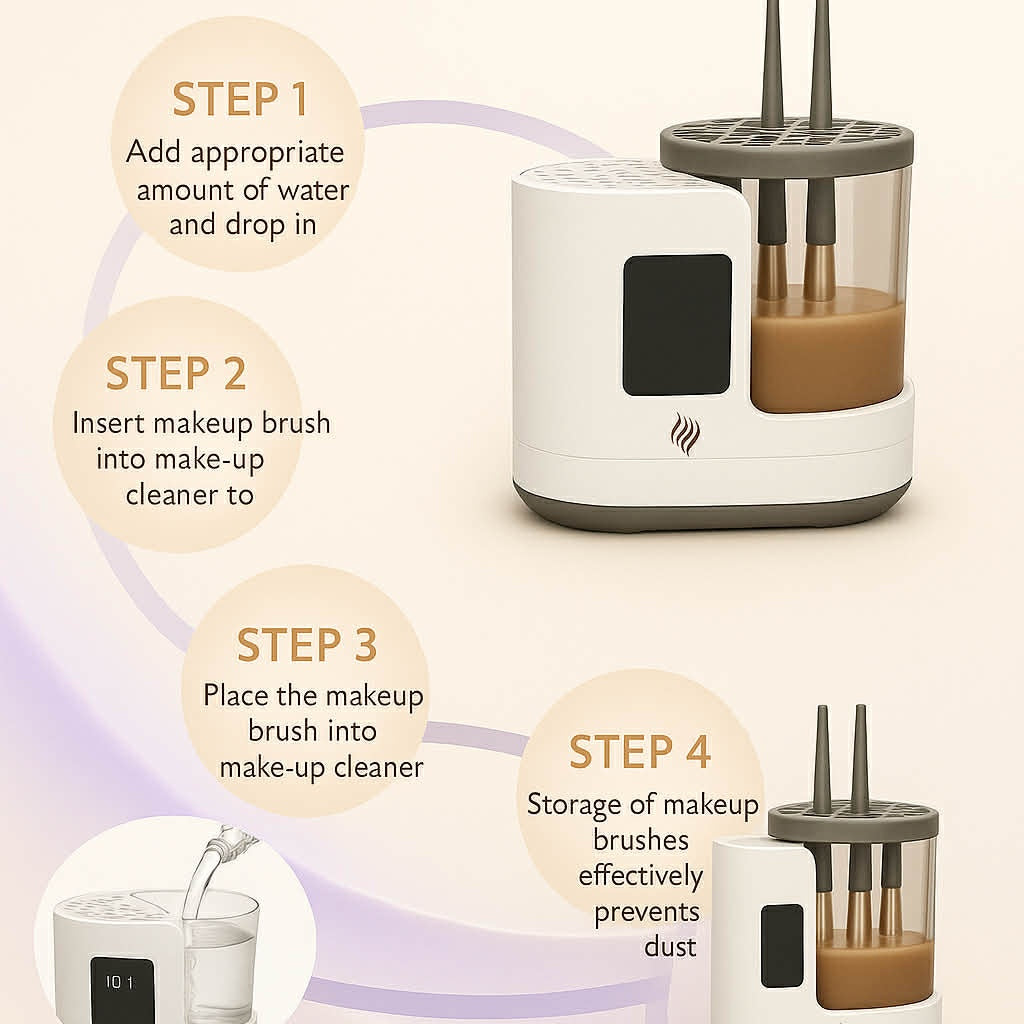 STEP 1
Add appropriate amount of water and drop in

STEP 2
Insert makeup brush into make-up cleaner to

STEP 3
Place the makeup brush into make-up cleaner

STEP 4
Storage of makeup brushes effectively prevents dust

10 1