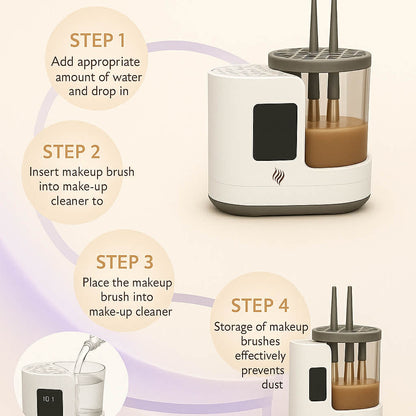 STEP 1
Add appropriate amount of water and drop in

STEP 2
Insert makeup brush into make-up cleaner to

STEP 3
Place the makeup brush into make-up cleaner

STEP 4
Storage of makeup brushes effectively prevents dust

10 1